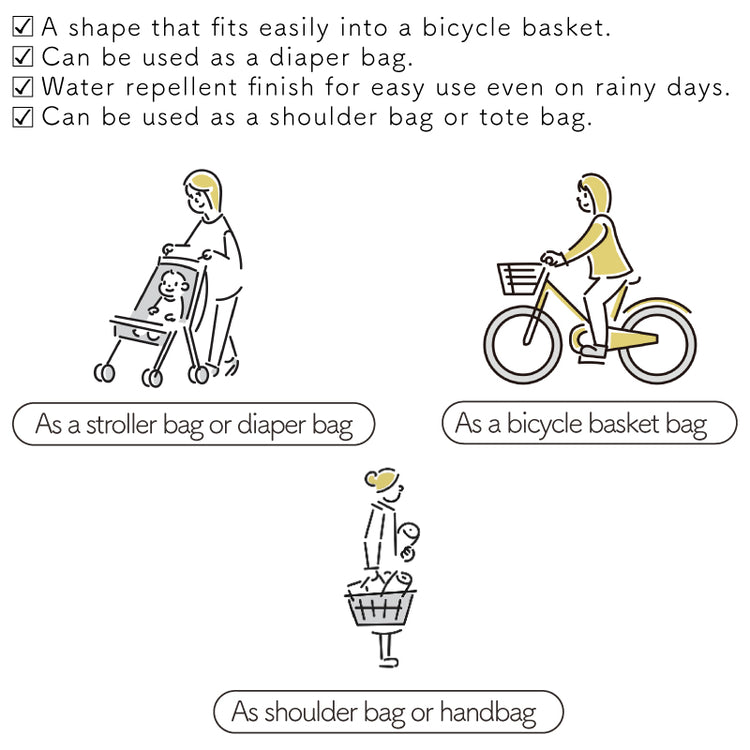 ☑ A shape that fits easily into a bicycle basket.
☑ Can be used as a diaper bag.
☑ Water repellent finish for easy use even on rainy days.
☑ Can be used as a shoulder bag or tote bag.

As a stroller bag or diaper bag

As a bicycle basket bag

As shoulder bag or handbag