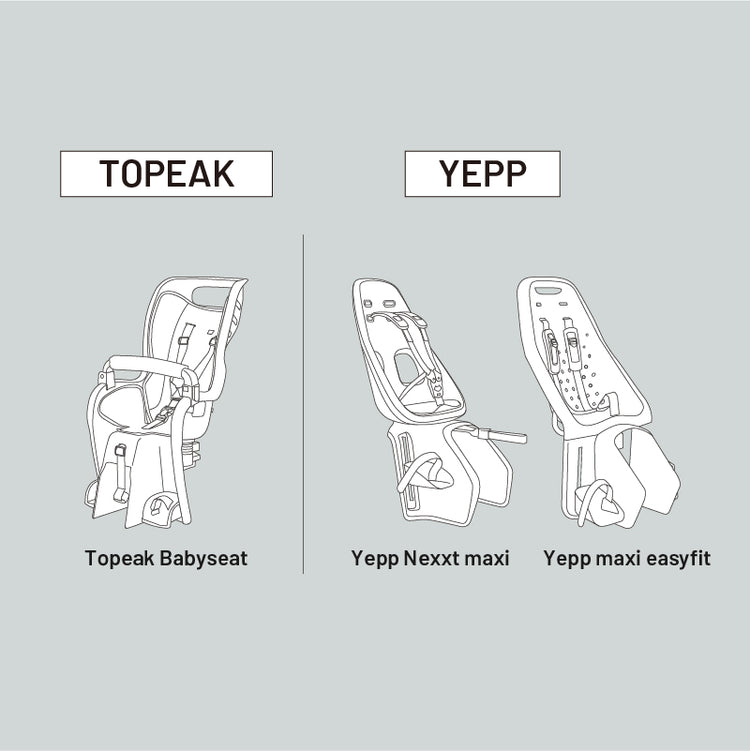 TOPEAK

Topeak Babyseat

YEPP

Yepp Nexxt maxi

Yepp maxi easyfit